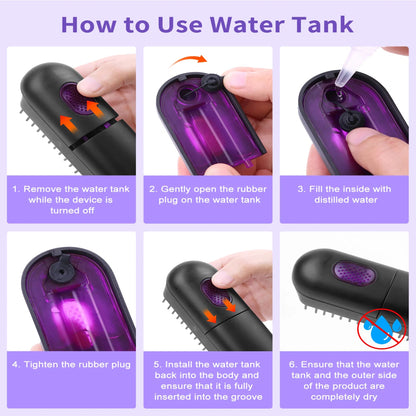 How to Use Water Tank

1. Remove the water tank while the device is turned off

2. Gently open the rubber plug on the water tank

3. Fill the inside with distilled water

4. Tighten the rubber plug

5. Install the water tank back into the body and ensure that it is fully inserted into the groove

6. Ensure that the water tank and the outer side of the product are completely dry